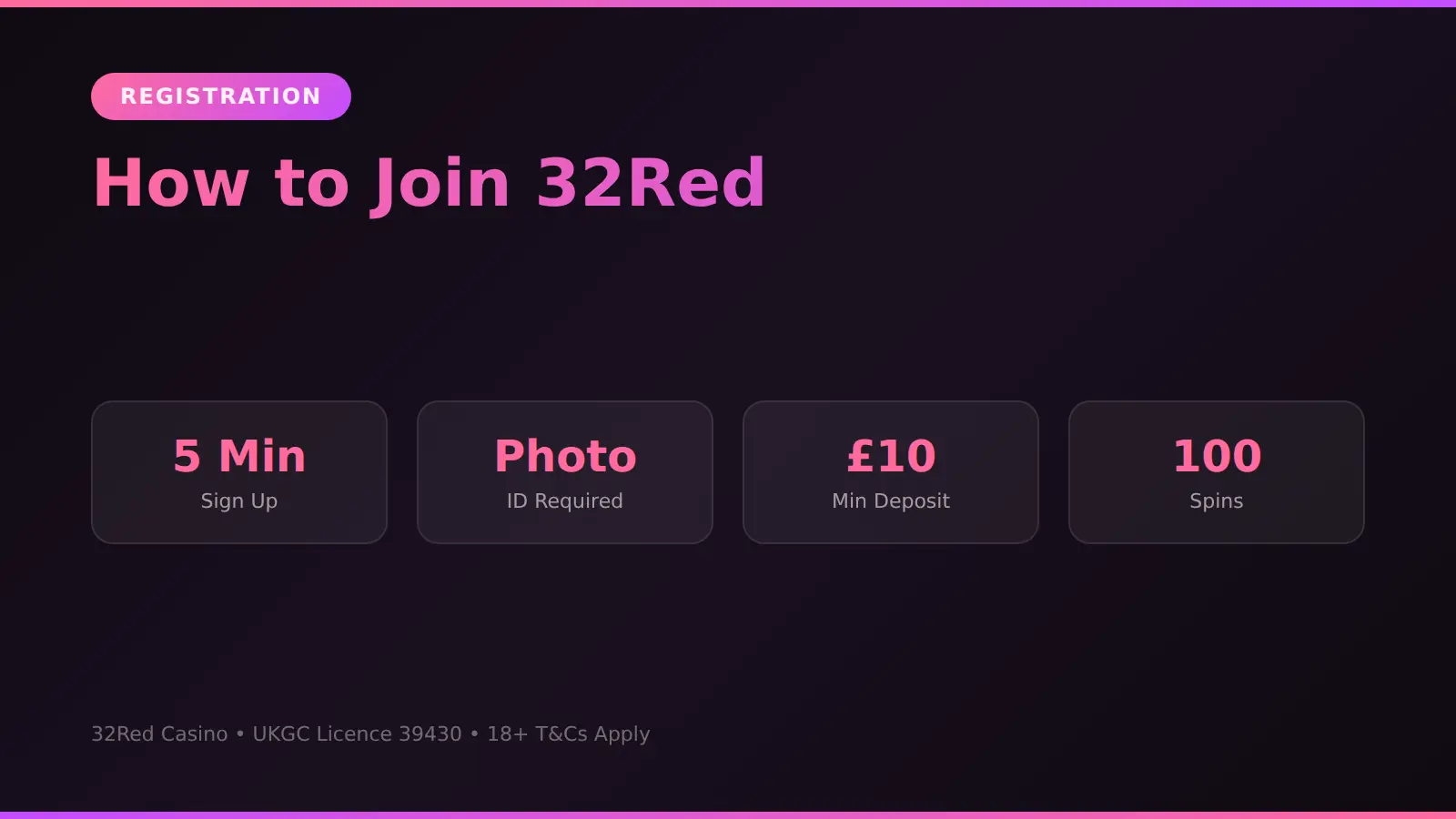 REGISTRATION

How to Join 32Red

5 Min
Sign Up

Photo
ID Required

£10
Min Deposit

100
Spins

32Red Casino • UKGC Licence 39430 • 18+ T&Cs Apply