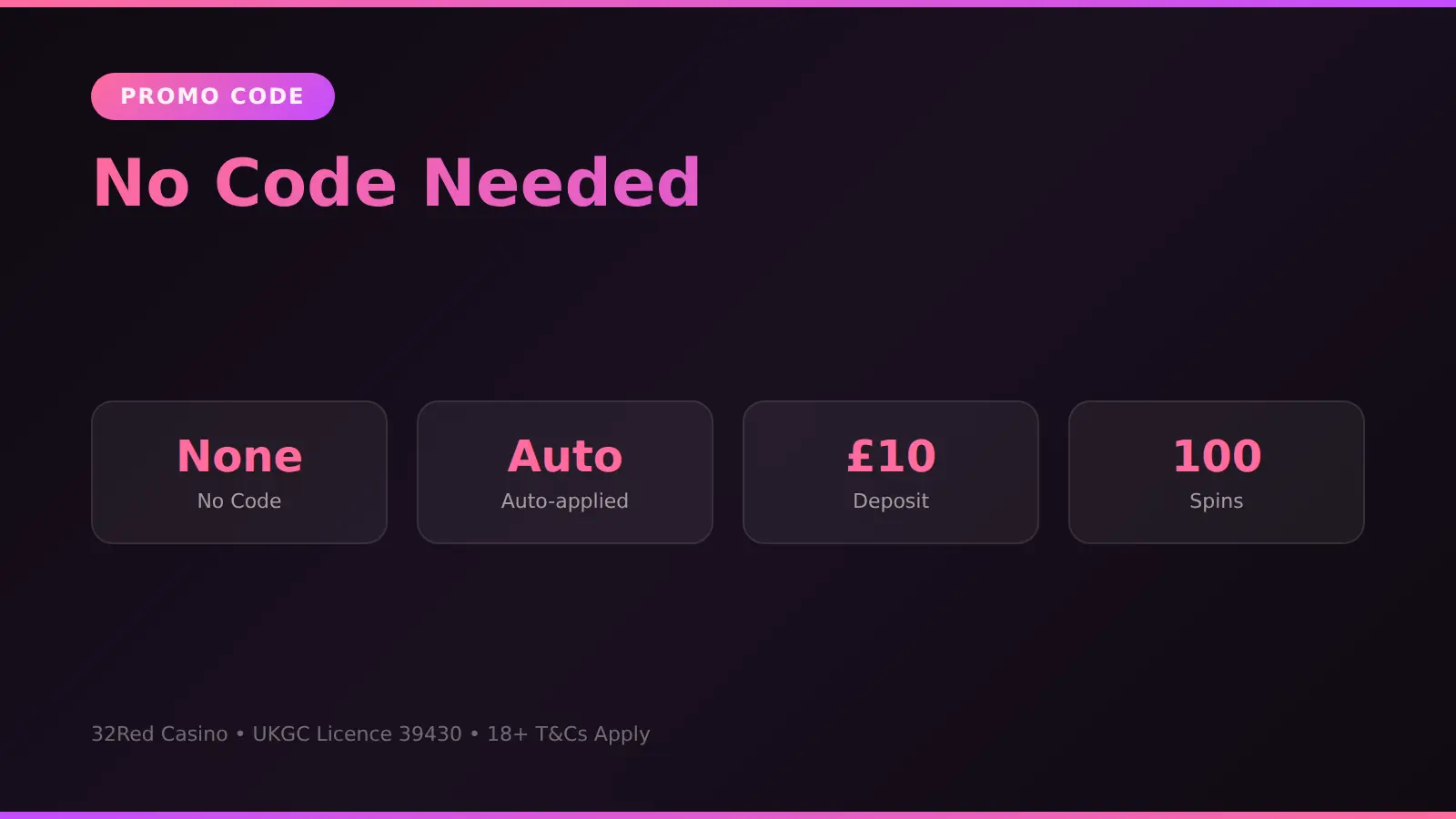 PROMO CODE

No Code Needed

None
No Code

Auto
Auto-applied

£10
Deposit

100
Spins

32Red Casino • UKGC Licence 39430 • 18+ T&Cs Apply